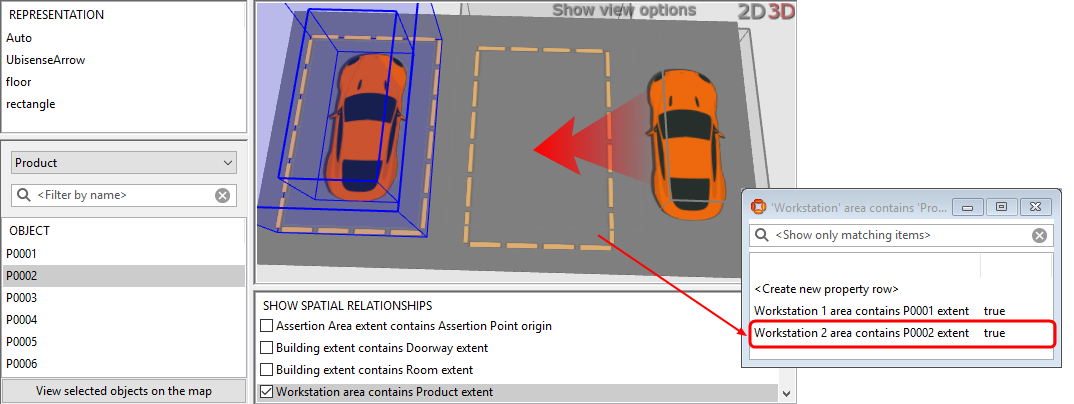 REPRESENTATION
Auto
UbisenseArrow
floor
rectangle

Product

<Filter by name>

OBJECT
P0001
P0002
P0003
P0004
P0005
P0006

View selected objects on the map

Show view options
2D 3D

SHOW SPATIAL RELATIONSHIPS
Assertion Area extent contains Assertion Point origin
Building extent contains Doorway extent
Building extent contains Room extent
Workstation area contains Product extent

'Workstation' area contains 'Pro...

<Show only matching items>

<Create new property row>
Workstation 1 area contains P0001 extent true
Workstation 2 area contains P0002 extent true